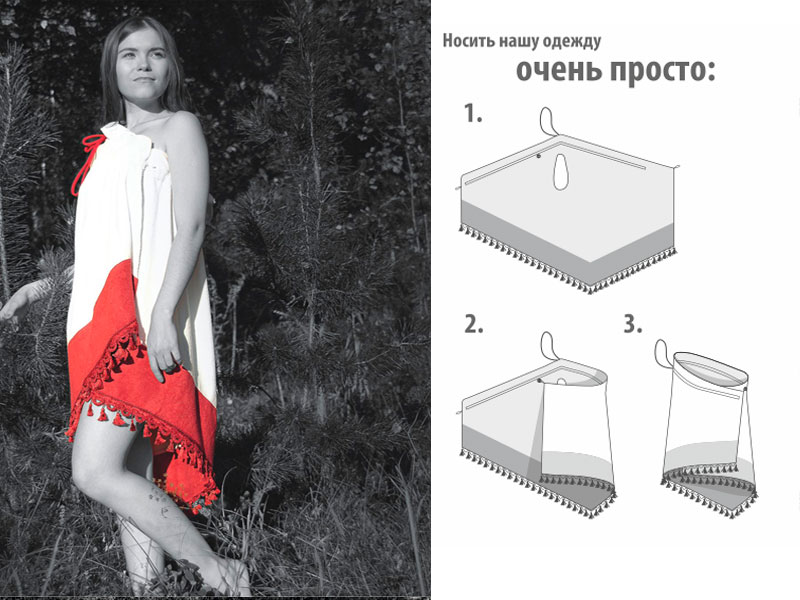 Носить нашу одежду

очень просто:

1.

2.

3.